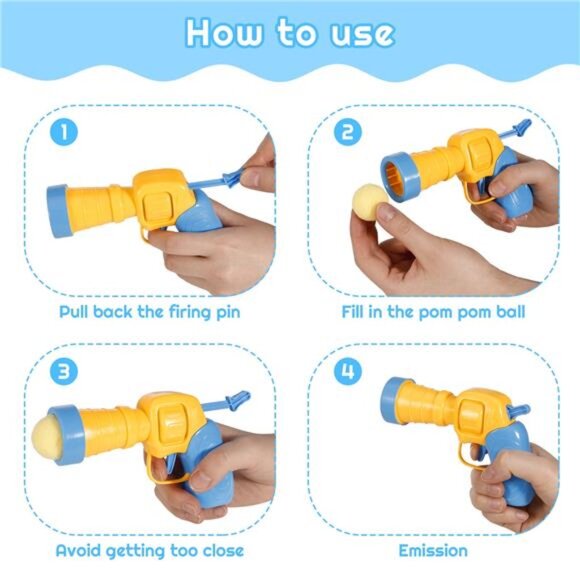 How to use

1

Pull back the firing pin

2

Fill in the pom pom ball

3

Avoid getting too close

4

Emission